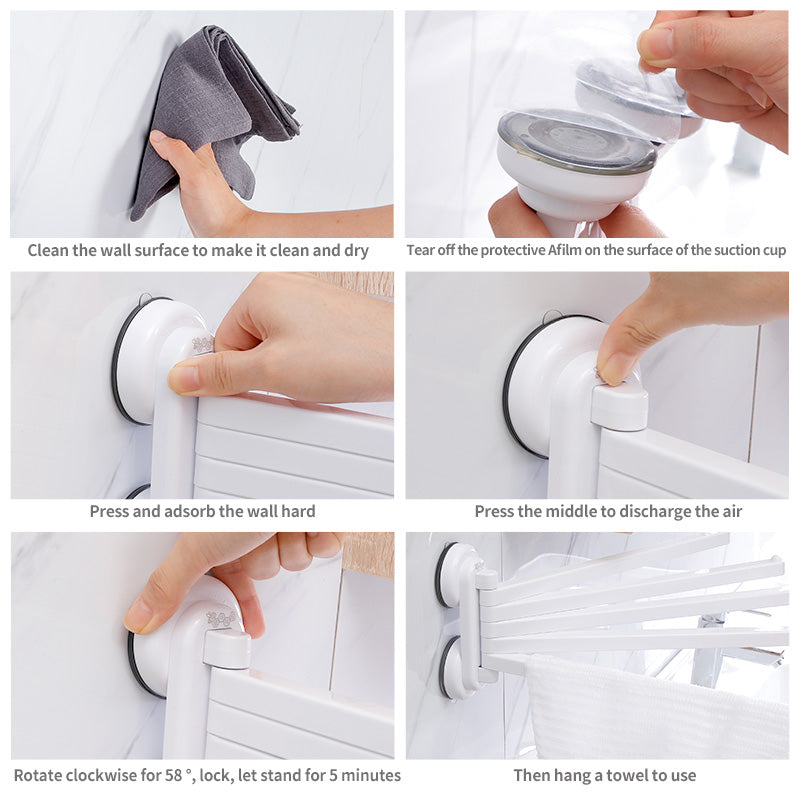 Clean the wall surface to make it clean and dry

Tear off the protective Afilm on the surface of the suction cup

Press and adsorb the wall hard

Press the middle to discharge the air

Rotate clockwise for 58 °, lock, let stand for 5 minutes

Then hang a towel to use