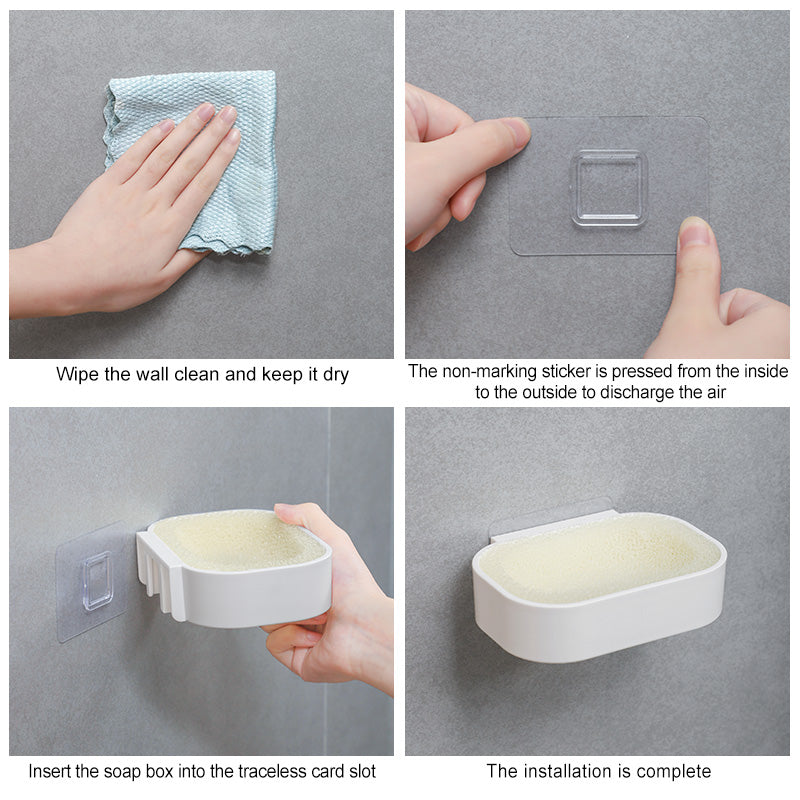 Wipe the wall clean and keep it dry

The non-marking sticker is pressed from the inside to the outside to discharge the air

Insert the soap box into the traceless card slot

The installation is complete