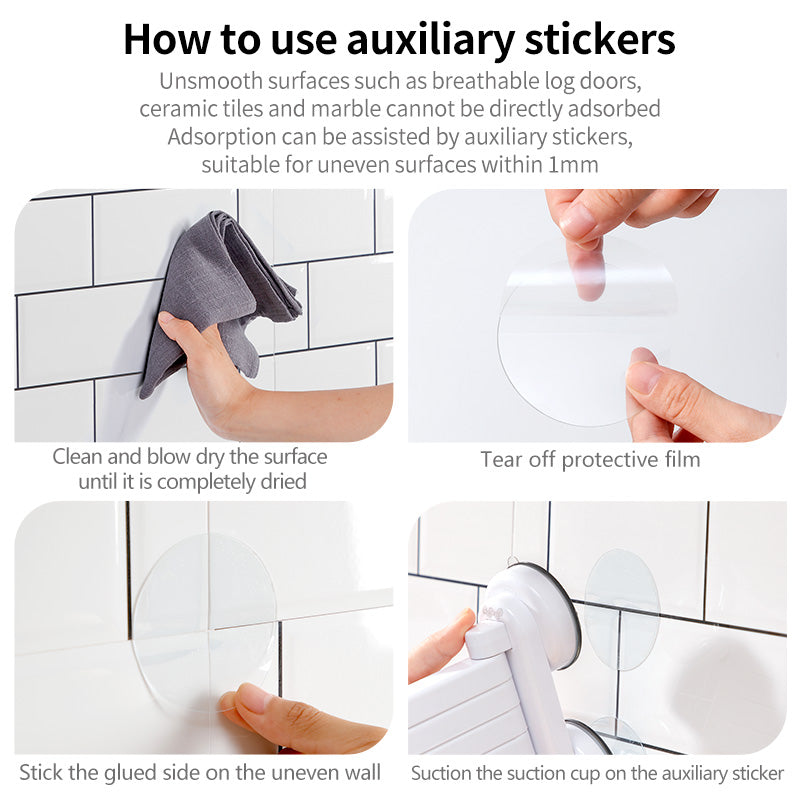 How to use auxiliary stickers

Unsmooth surfaces such as breathable log doors, ceramic tiles and marble cannot be directly adsorbed Adsorption can be assisted by auxiliary stickers, suitable for uneven surfaces within 1mm

Clean and blow dry the surface until it is completely dried

Tear off protective film

Stick the glued side on the uneven wall

Suction the suction cup on the auxiliary sticker