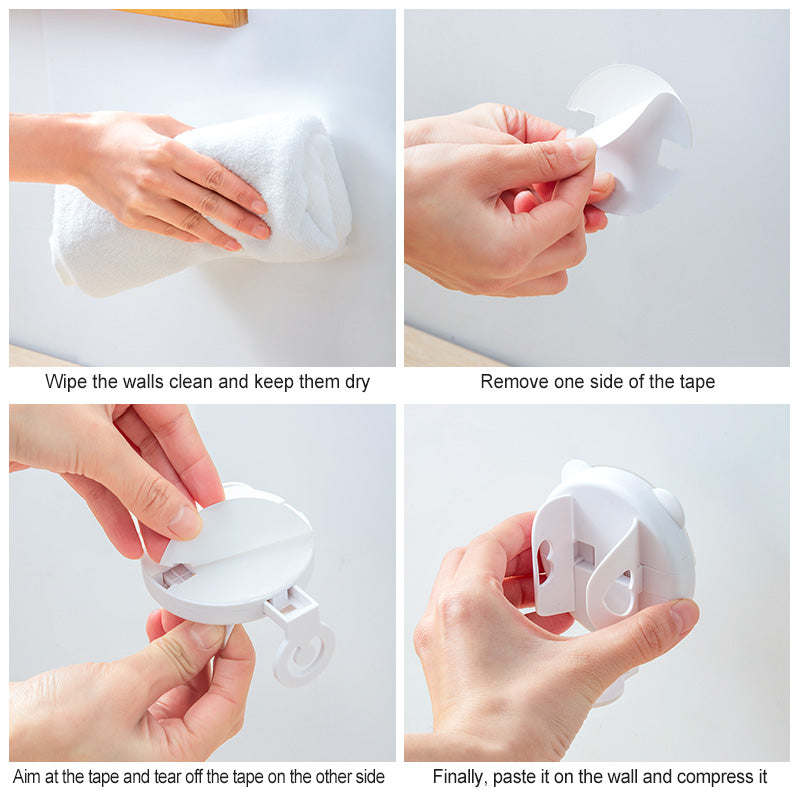 Wipe the walls clean and keep them dry

Remove one side of the tape

Aim at the tape and tear off the tape on the other side

Finally, paste it on the wall and compress it